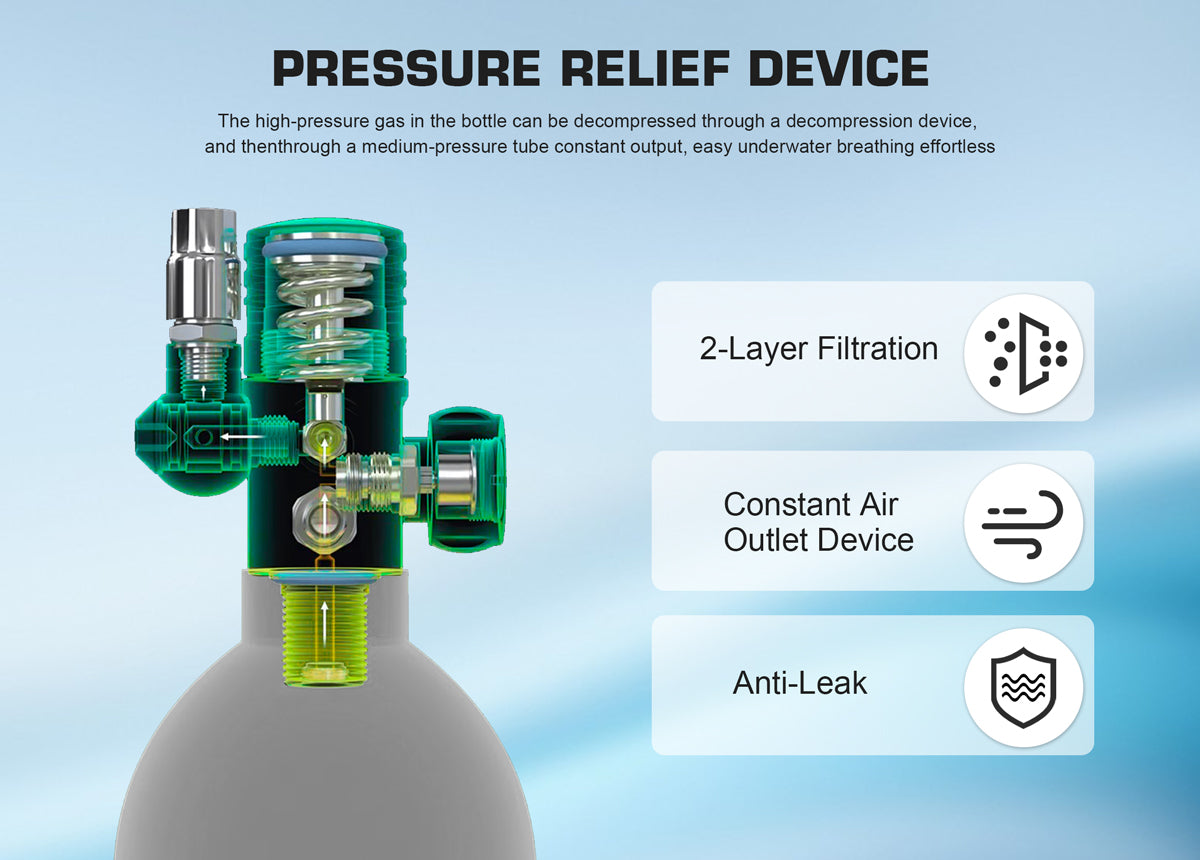 PRESSURE RELIEF DEVICE

The high-pressure gas in the bottle can be decompressed through a decompression device, and thenthrough a medium-pressure tube constant output, easy underwater breathing effortless

2-Layer Filtration

Constant Air Outlet Device

Anti-Leak