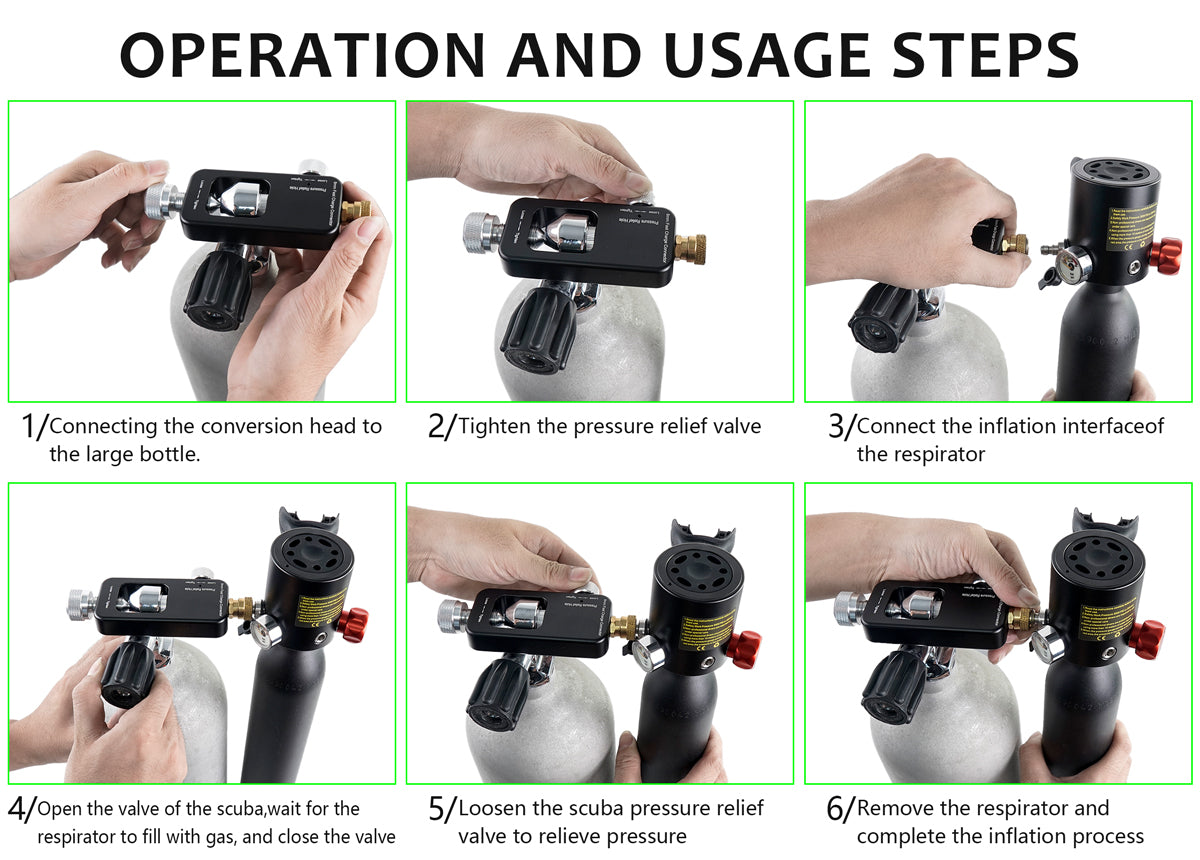 OPERATION AND USAGE STEPS

1/Connecting the conversion head to the large bottle.

2/Tighten the pressure relief valve

3/Connect the inflation interfaceof the respirator

4/Open the valve of the scuba,wait for the respirator to fill with gas, and close the valve

5/Loosen the scuba pressure relief valve to relieve pressure

6/Remove the respirator and complete the inflation process